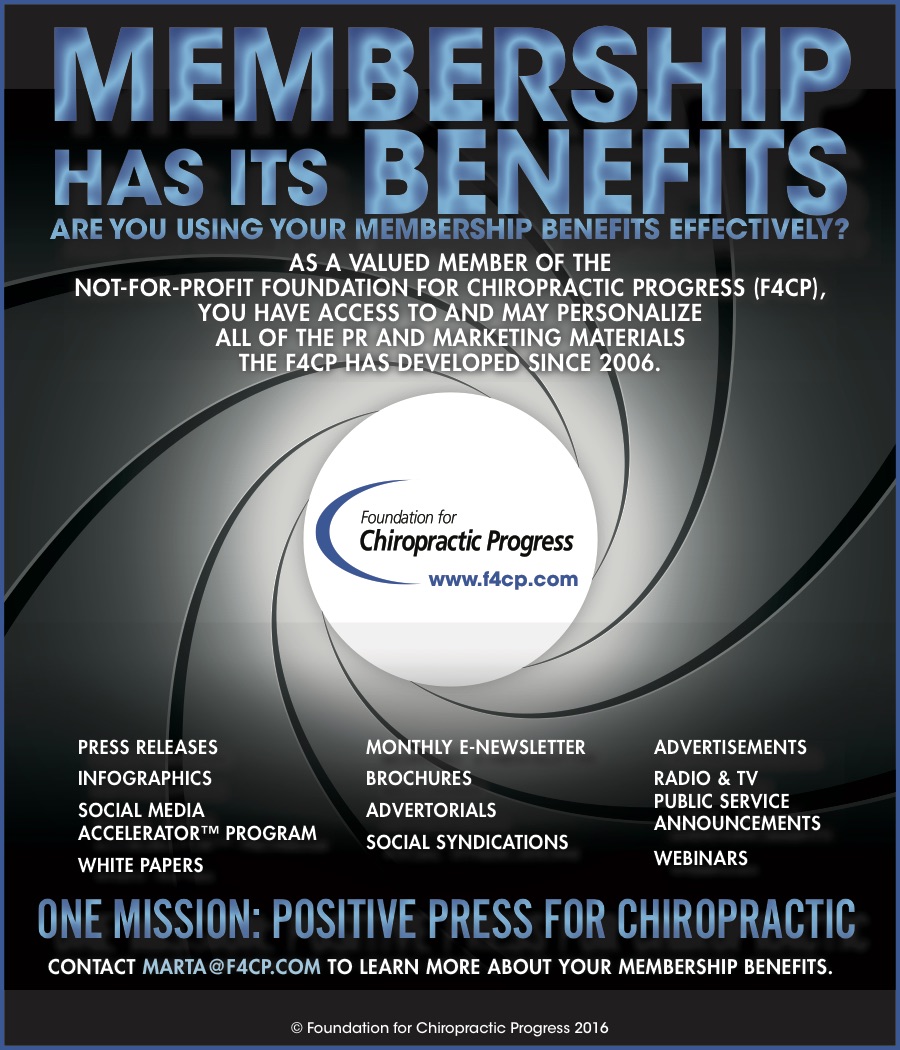 MEMBERSHIP HAS ITS BENEFITS

ARE YOU USING YOUR MEMBERSHIP BENEFITS EFFECTIVELY?

AS A VALUED MEMBER OF THE NOT-FOR-PROFIT FOUNDATION FOR CHIROPRACTIC PROGRESS (F4CP), YOU HAVE ACCESS TO AND MAY PERSONALIZE ALL OF THE PR AND MARKETING MATERIALS THE F4CP HAS DEVELOPED SINCE 2006.

Foundation for Chiropractic Progress
www.f4cp.com

PRESS RELEASES
INFOGRAPHICS
SOCIAL MEDIA ACCELERATOR™ PROGRAM
WHITE PAPERS

MONTHLY E-NEWSLETTER
BROCHURES
ADVERTORIALS
SOCIAL SYNDICATIONS

ADVERTISEMENTS
RADIO & TV PUBLIC SERVICE ANNOUNCEMENTS
WEBINARS

ONE MISSION: POSITIVE PRESS FOR CHIROPRACTIC

CONTACT MARTA@F4CP.COM TO LEARN MORE ABOUT YOUR MEMBERSHIP BENEFITS.

© Foundation for Chiropractic Progress 2016